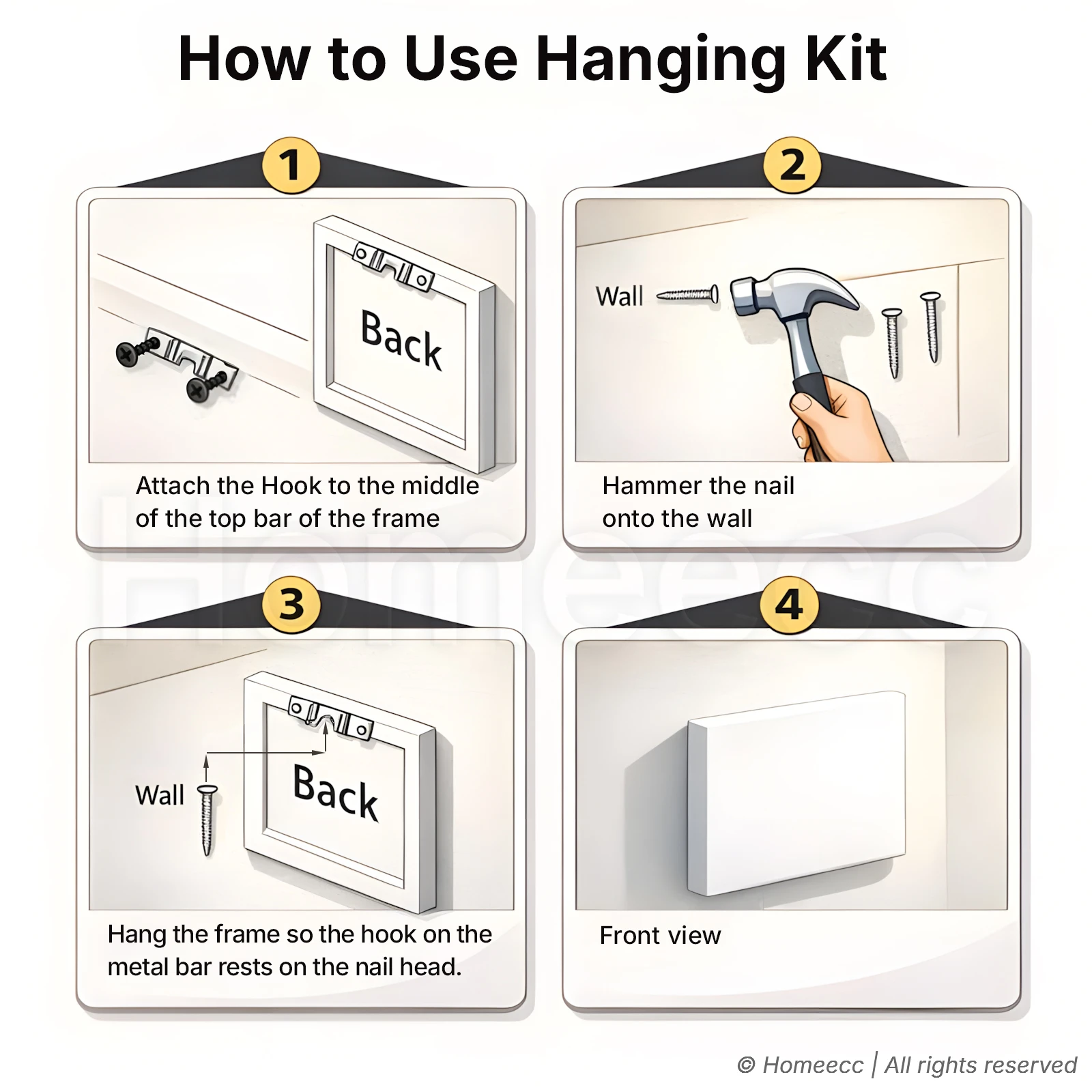 How to Use Hanging Kit

1

Back

Attach the Hook to the middle of the top bar of the frame

2

Wall

Hammer the nail onto the wall

Homeecc

3

Wall

Back

Hang the frame so the hook on the metal bar rests on the nail head.

4

Front view

© Homeecc | All rights reserved